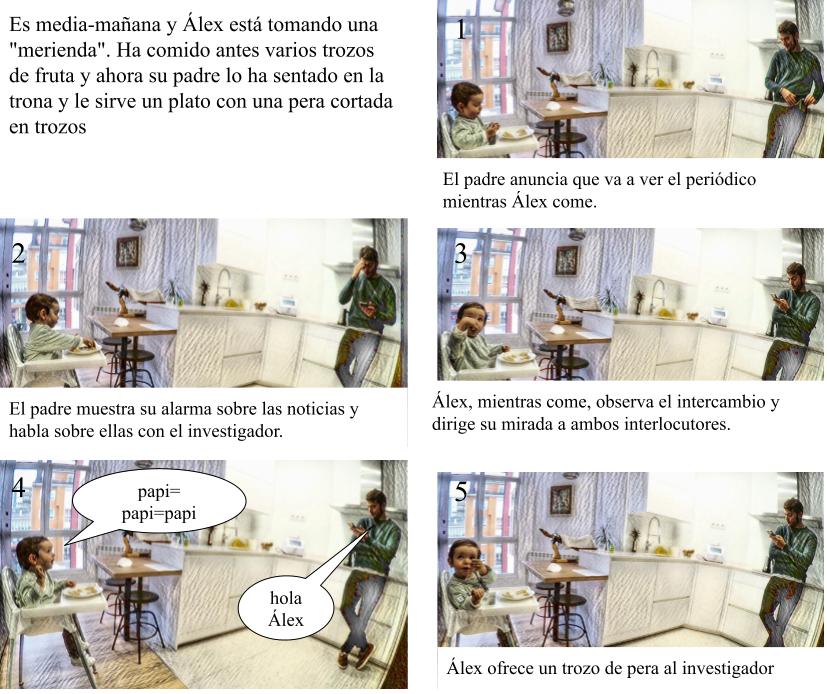 Es media-mañana y Álex está tomando una "merienda". Ha comido antes varios trozos de fruta y ahora su padre lo ha sentado en la trona y le sirve un plato con una pera cortada en trozos

1

El padre anuncia que va a ver el periódico mientras Álex come.

2

El padre muestra su alarma sobre las noticias y habla sobre ellas con el investigador.

3

Álex, mientras come, observa el intercambio y dirige su mirada a ambos interlocutores.

4

papi=
papi=papi

hola
Álex

5

Álex ofrece un trozo de pera al investigador